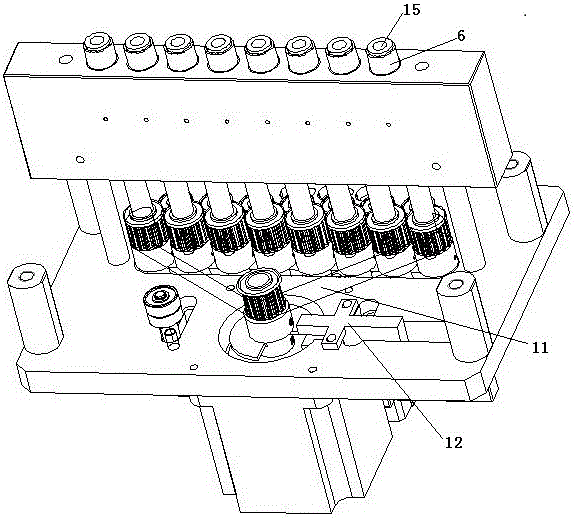 15
6
11
12