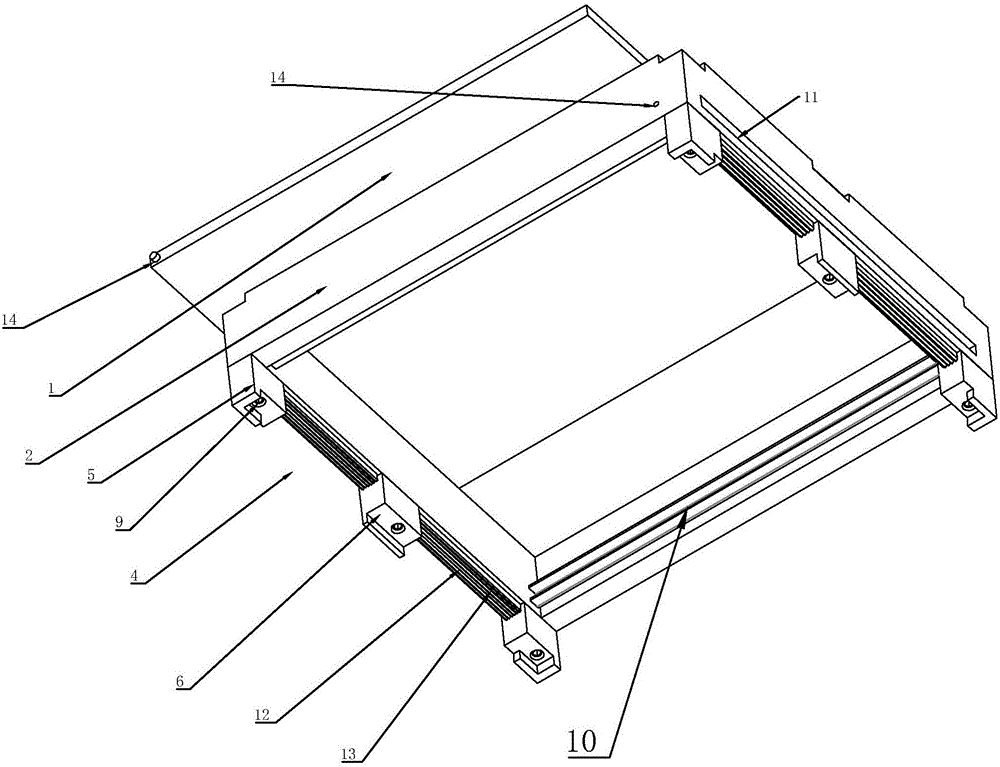 14
11
14
1
2
5
9
4
6
12
13
10