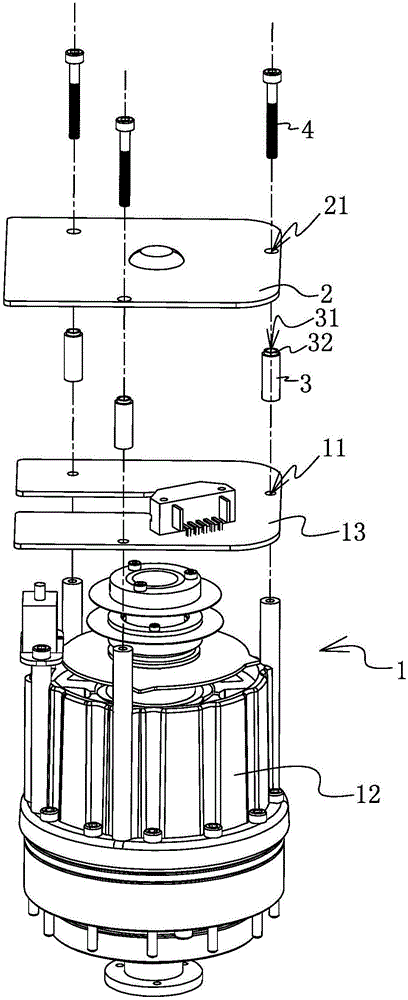 4
21
2
31
32
3
11
13
1
12