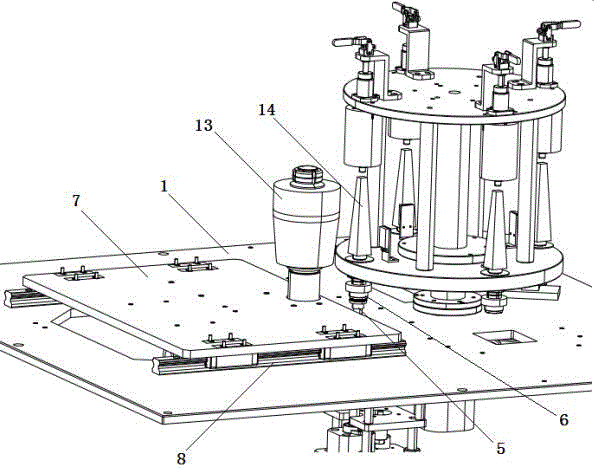 14
13
1
7
6
5
8