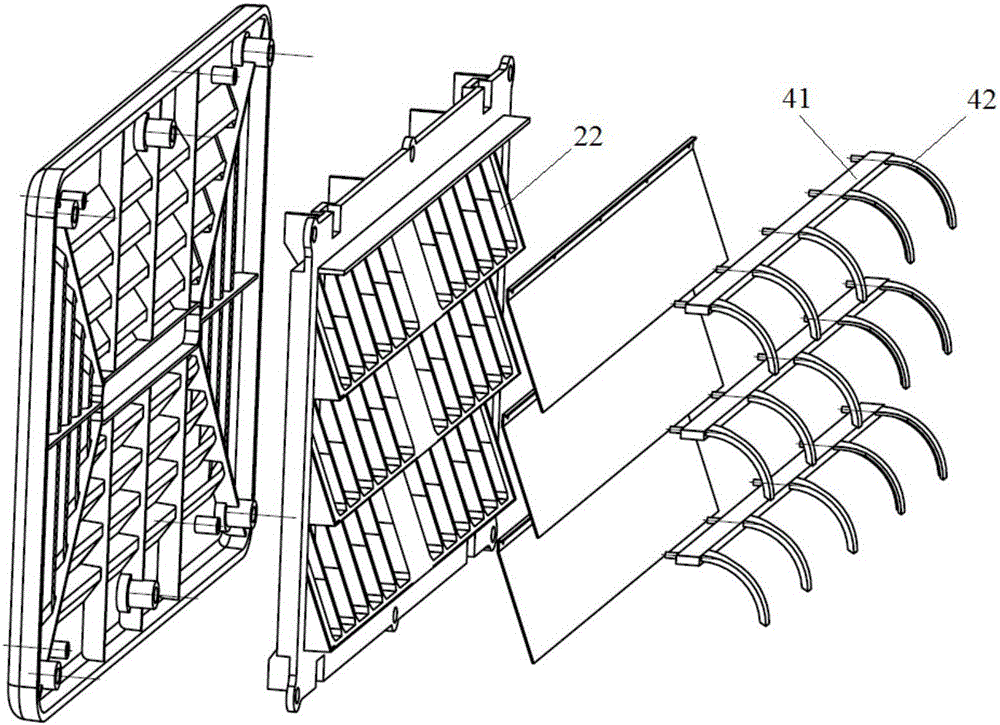 22
41
42