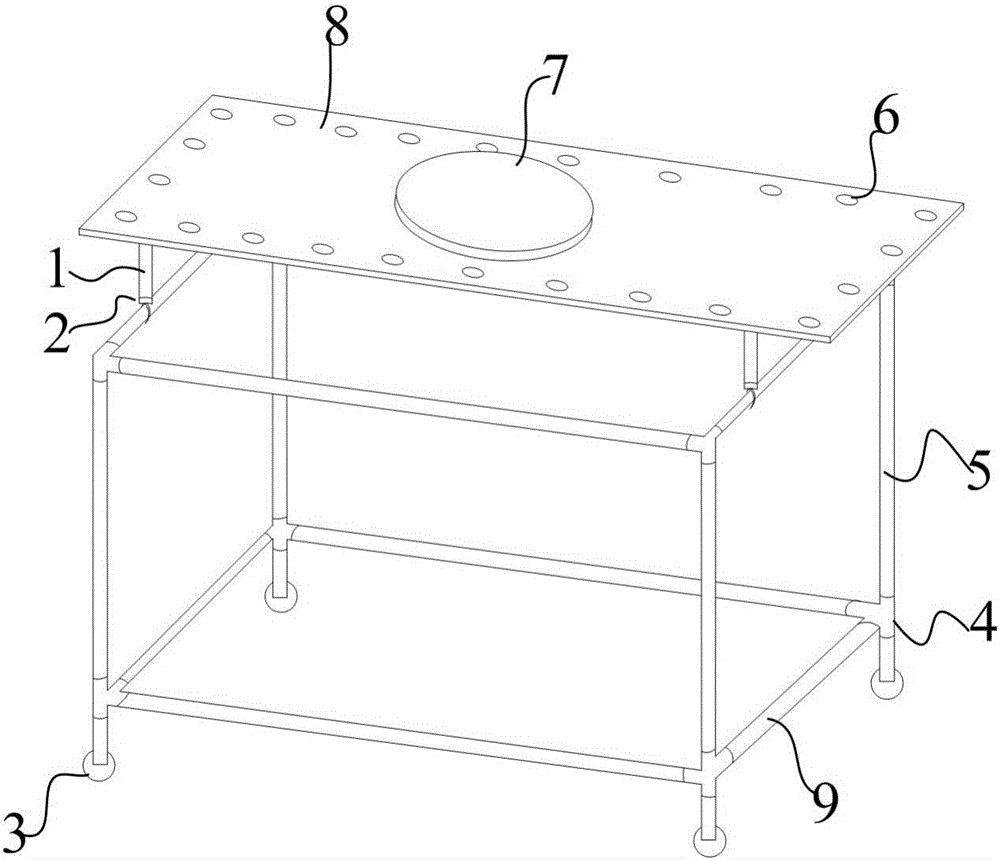 8
7
6
1
2
5
4
3
9