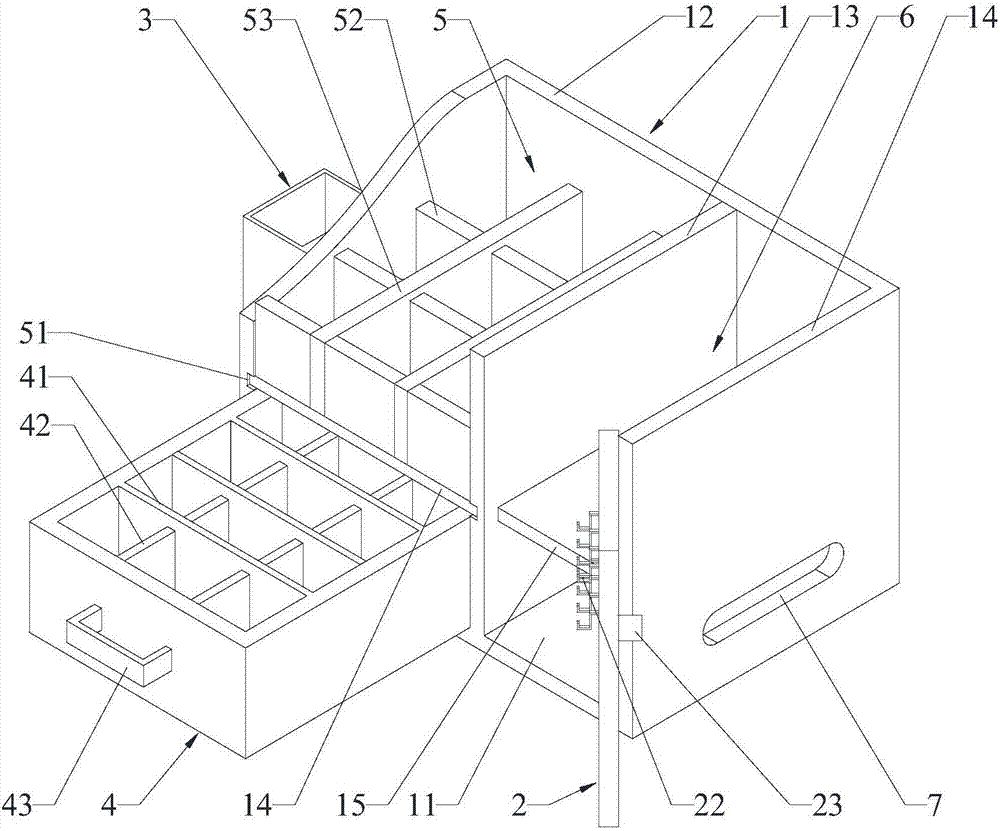 3
53
52
5
12
1
13
6
14
51
41
42
43
4
14
15
11
2
22
23
7