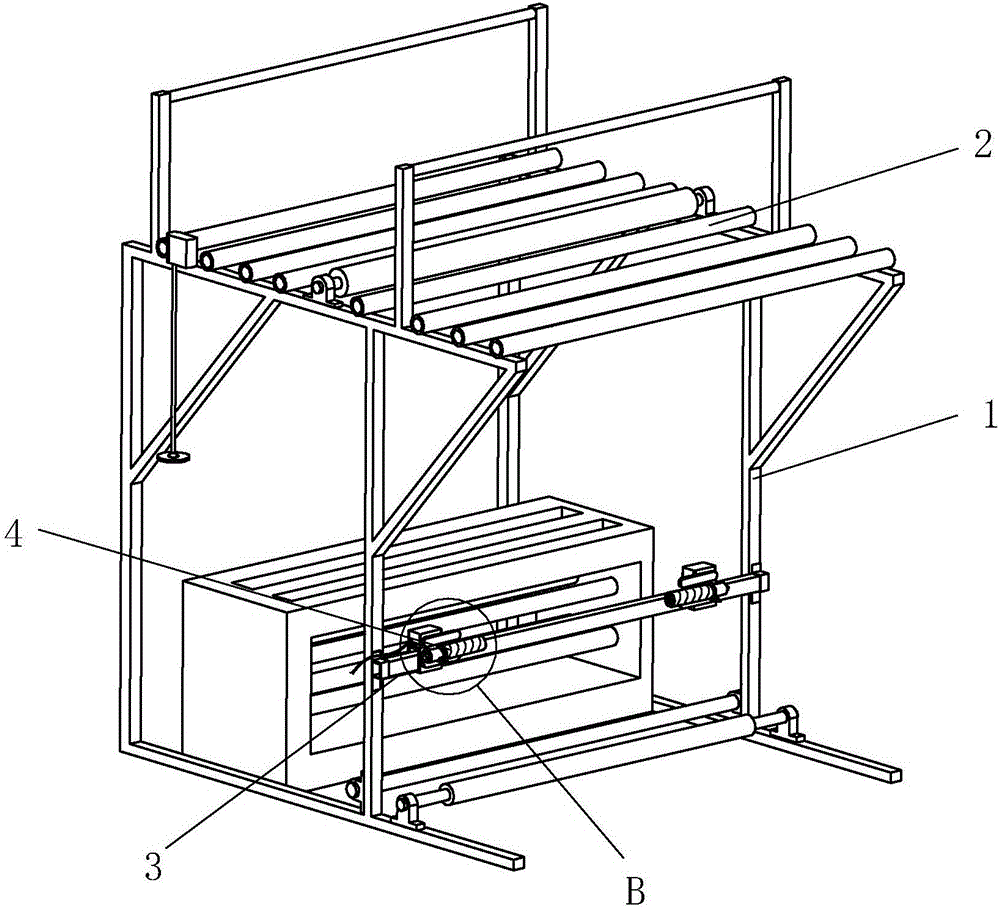 2
1
4
3
B