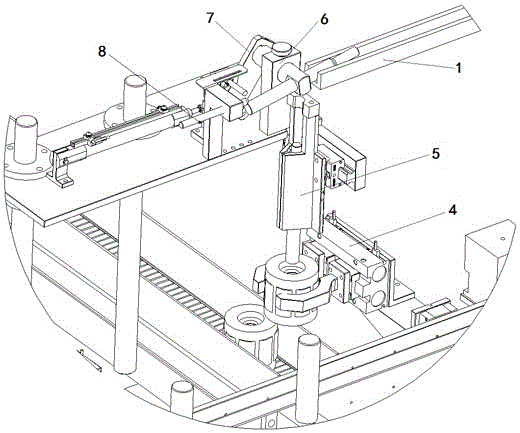 7
6
8
1
5
4