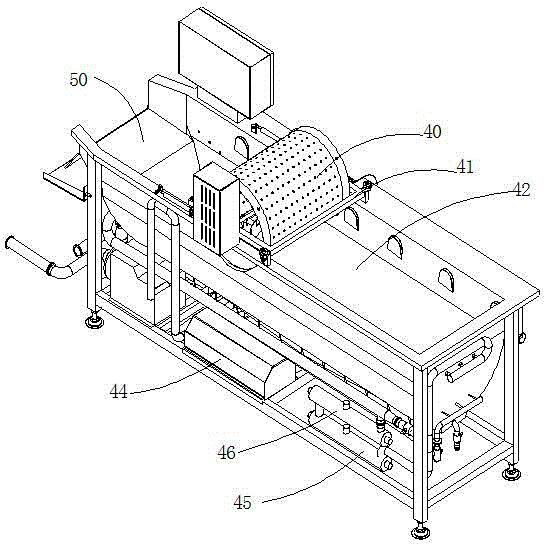 50
40
41
42
44
46
45