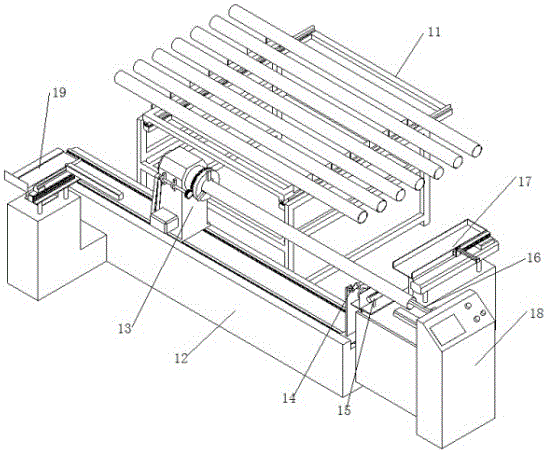 11

19

17

16

18

13

12

14

15