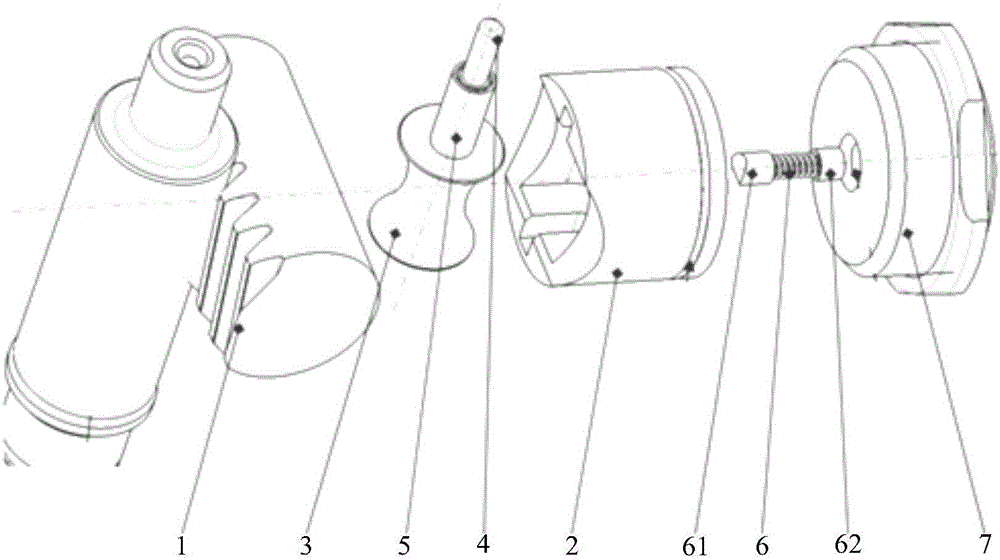 1 3 5 4 2 61 6 62 7