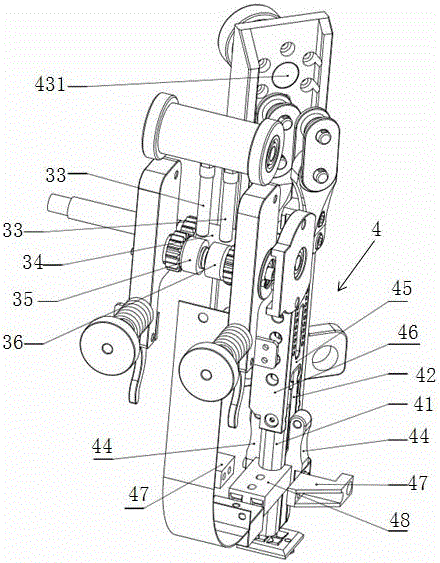 431
33
33
34
35
36
4
45
46
42
41
44
44
47
47
48