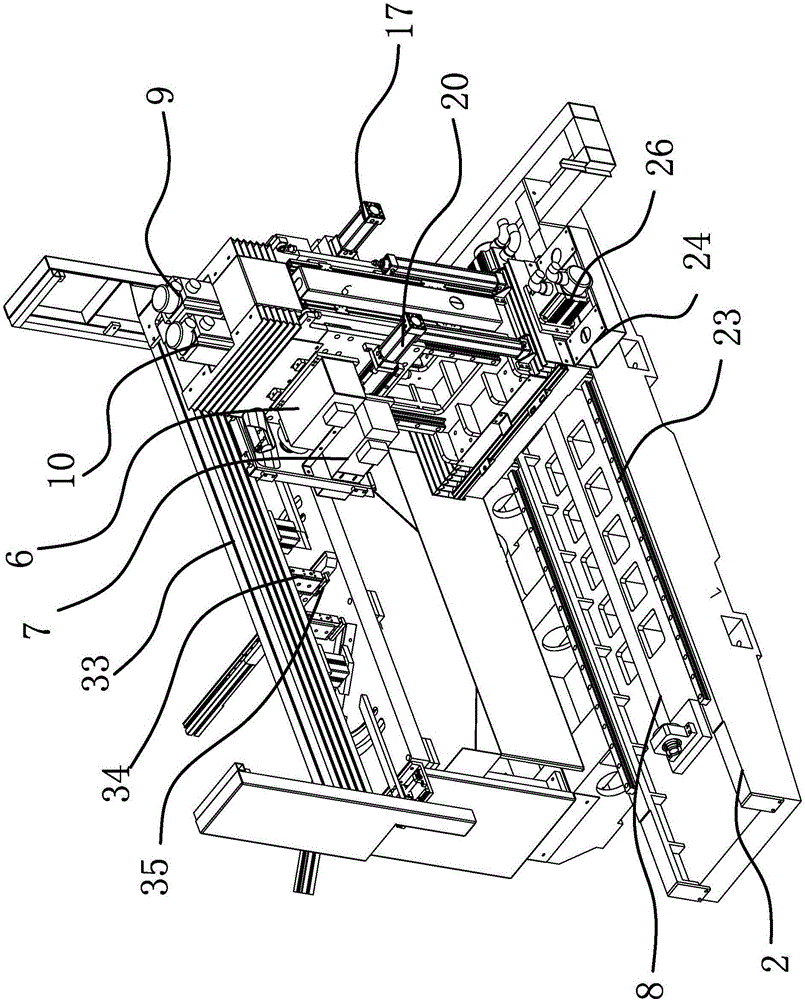 9
17
20
26
24
23
10
6
7
33
34
35
8
2