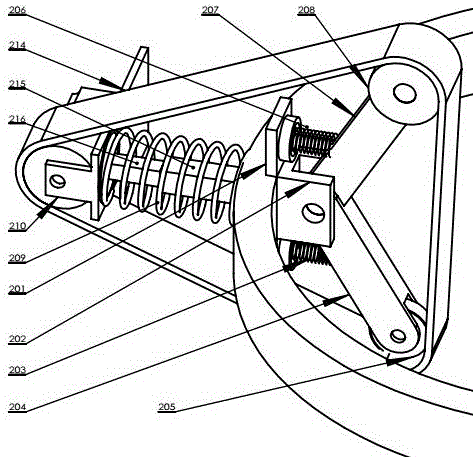 206
207
208
214
215
216
210
209
201
202
203
204
205