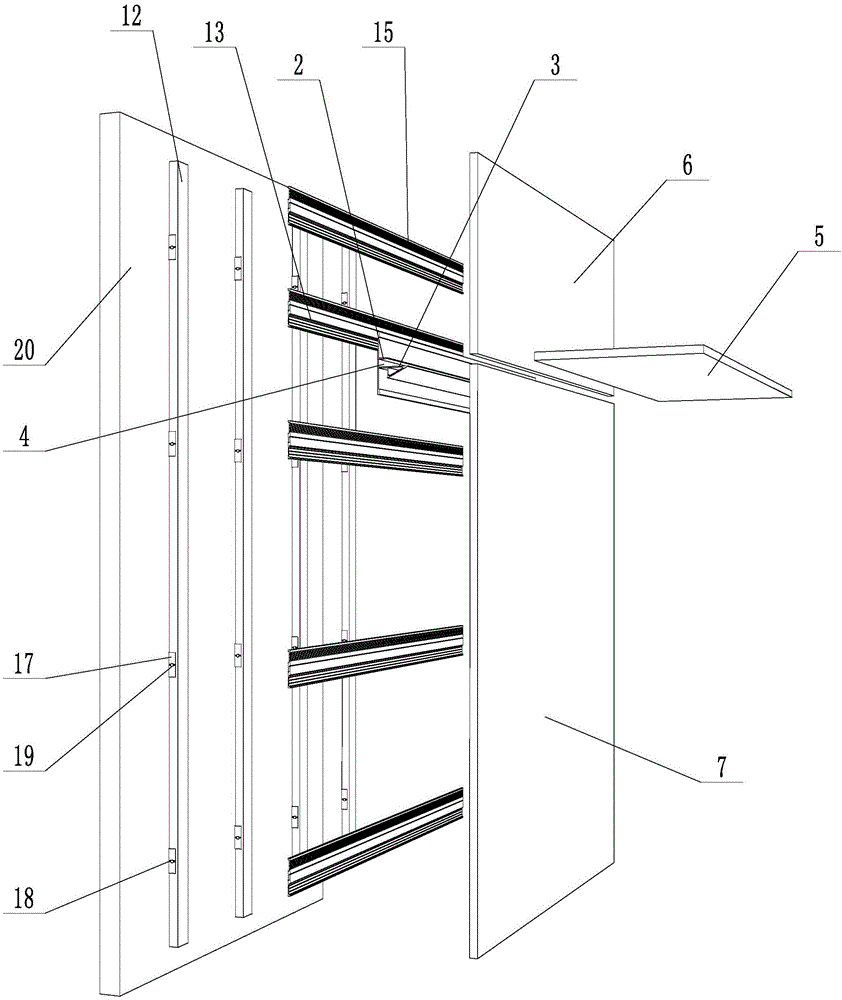 12
13
2
15
3
6
5
20
4
17
19
7
18