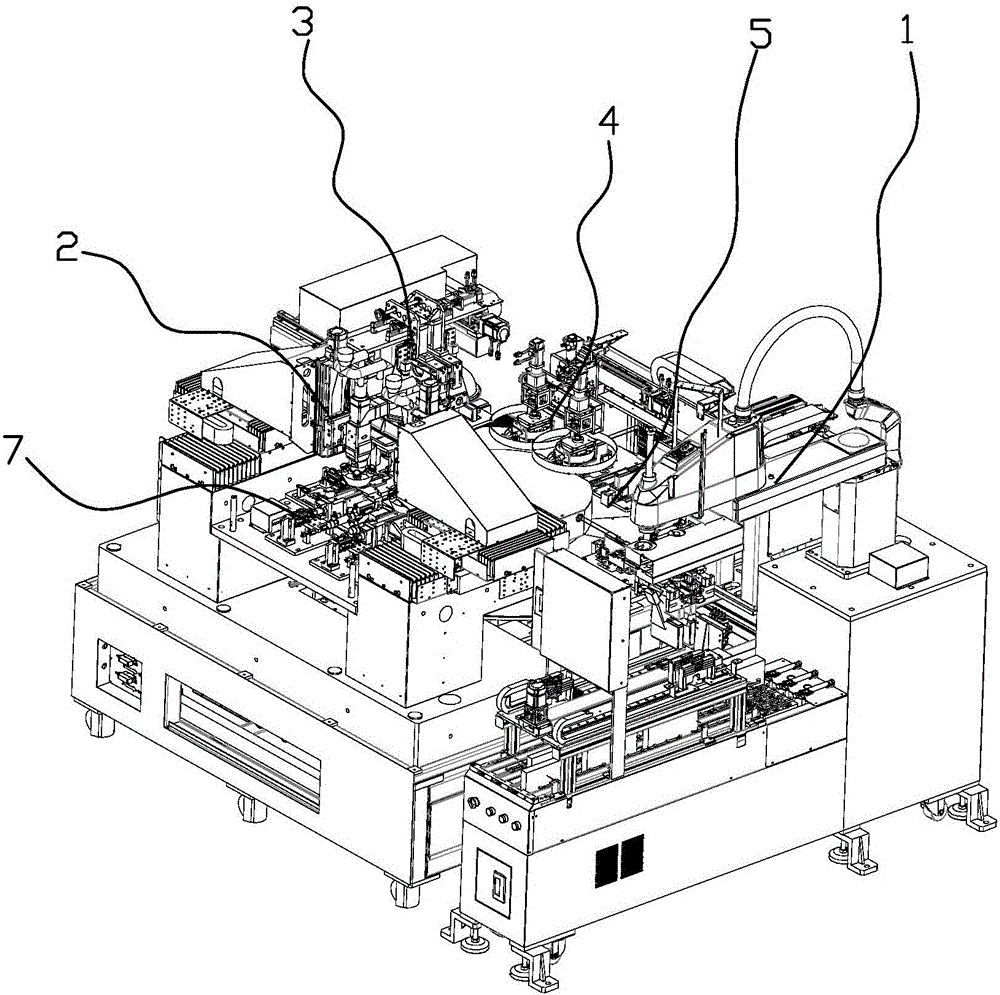 3
5
1
4
2
7