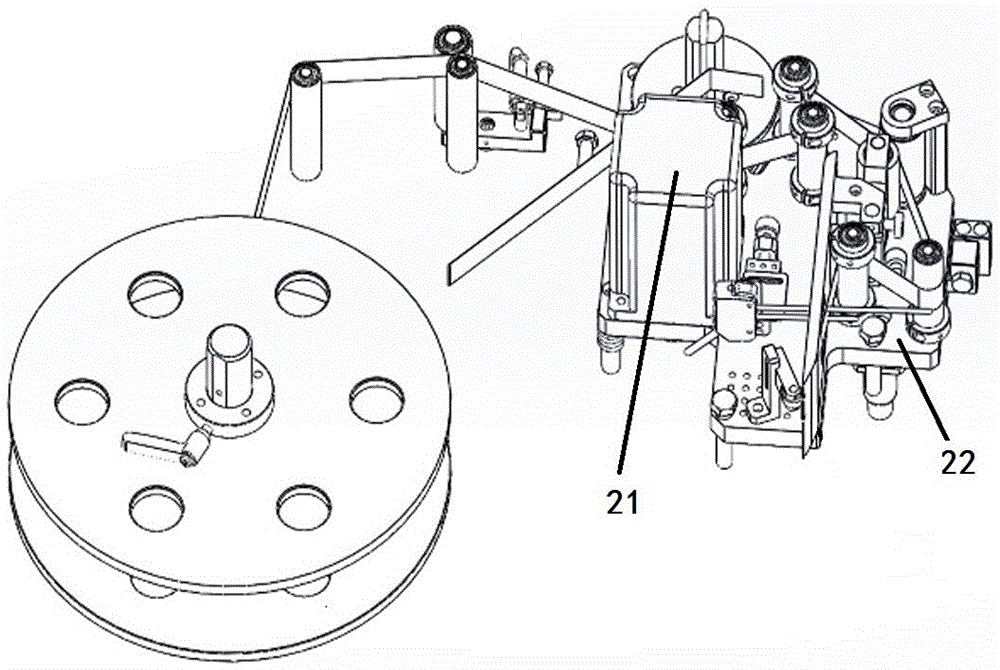 21
22