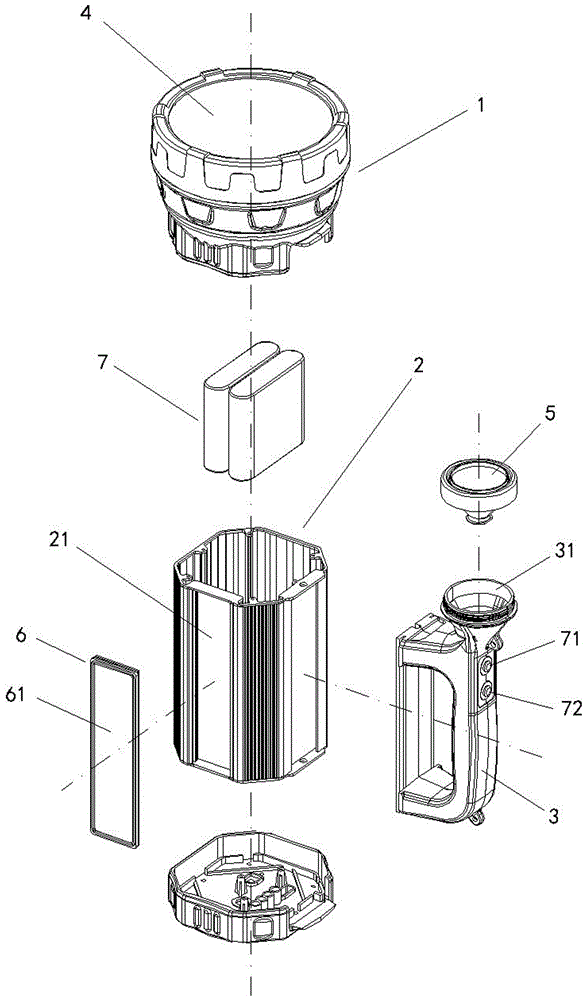 4
1
7
2
5
21
31
6
71
61
72
3